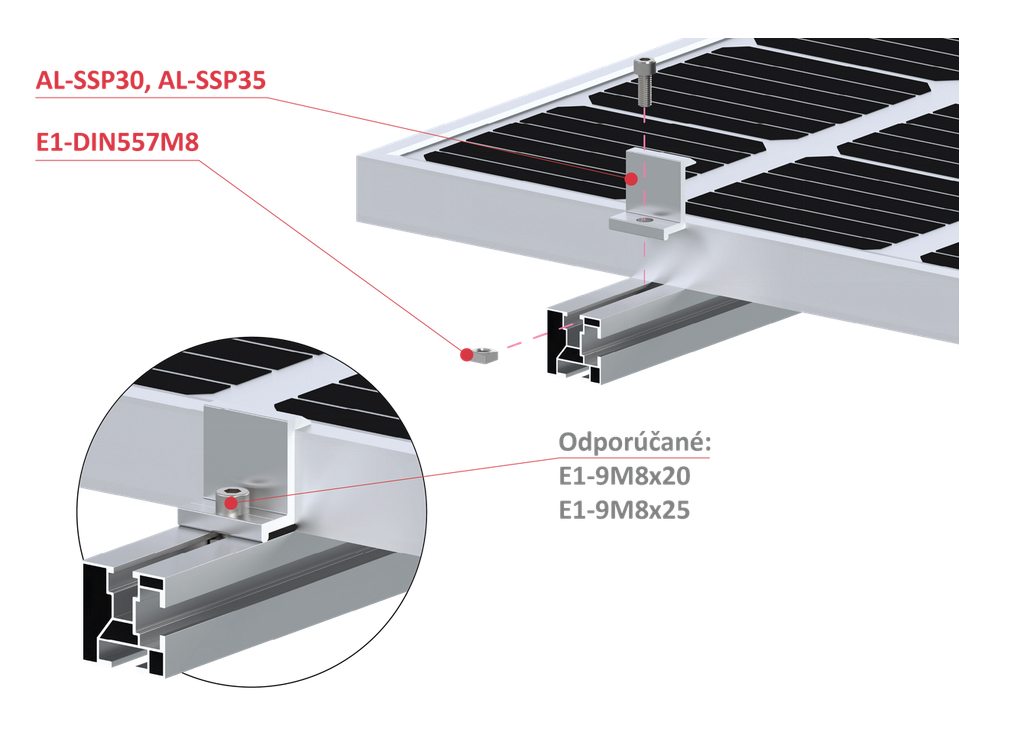 AL-SSP30, AL-SSP35

E1-DIN557M8

Odporúčané:
E1-9M8x20
E1-9M8x25