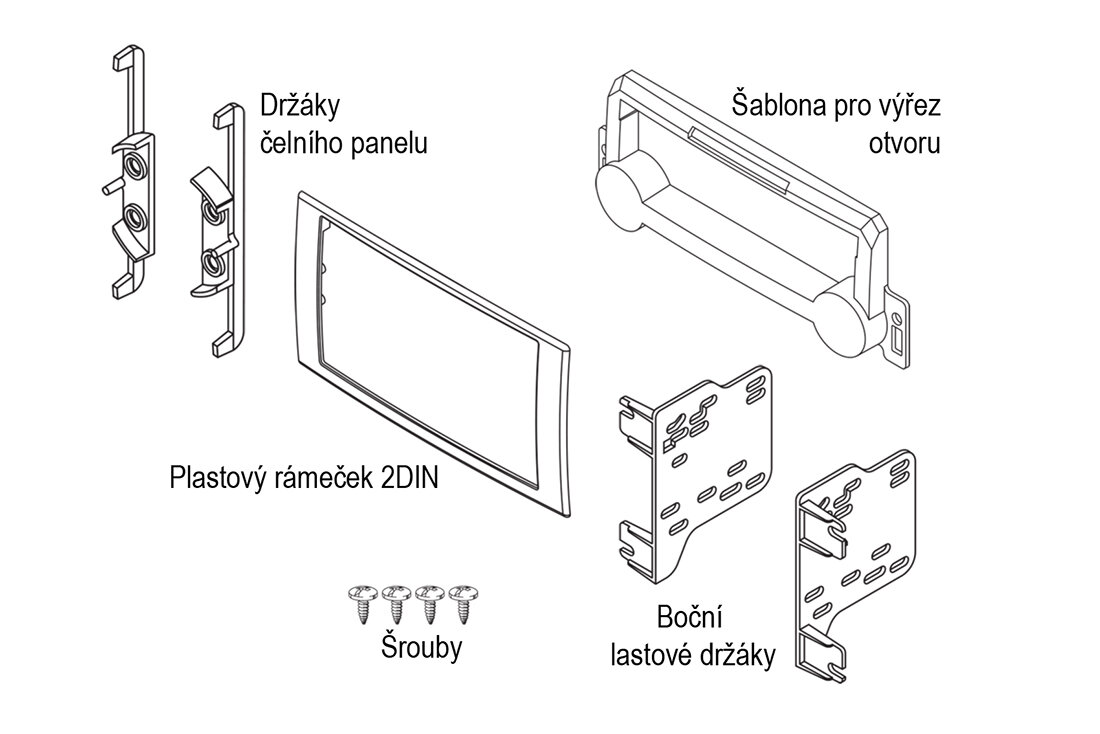 Držáky čelního panelu

Šablona pro výřez otvoru

Plastový rámeček 2DIN

Šrouby

Boční lastové držáky