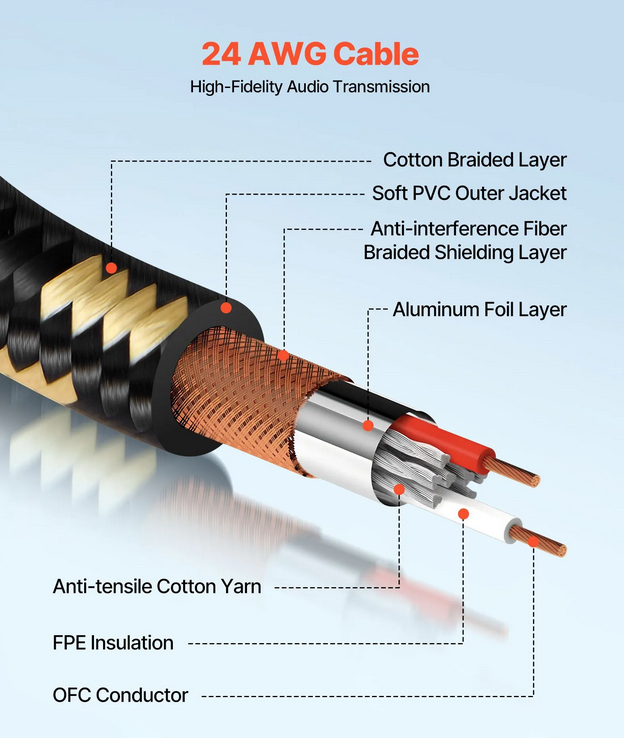 24 AWG Cable
High-Fidelity Audio Transmission

Cotton Braided Layer

Soft PVC Outer Jacket

Anti-interference Fiber Braided Shielding Layer

Aluminum Foil Layer

Anti-tensile Cotton Yarn

FPE Insulation

OFC Conductor